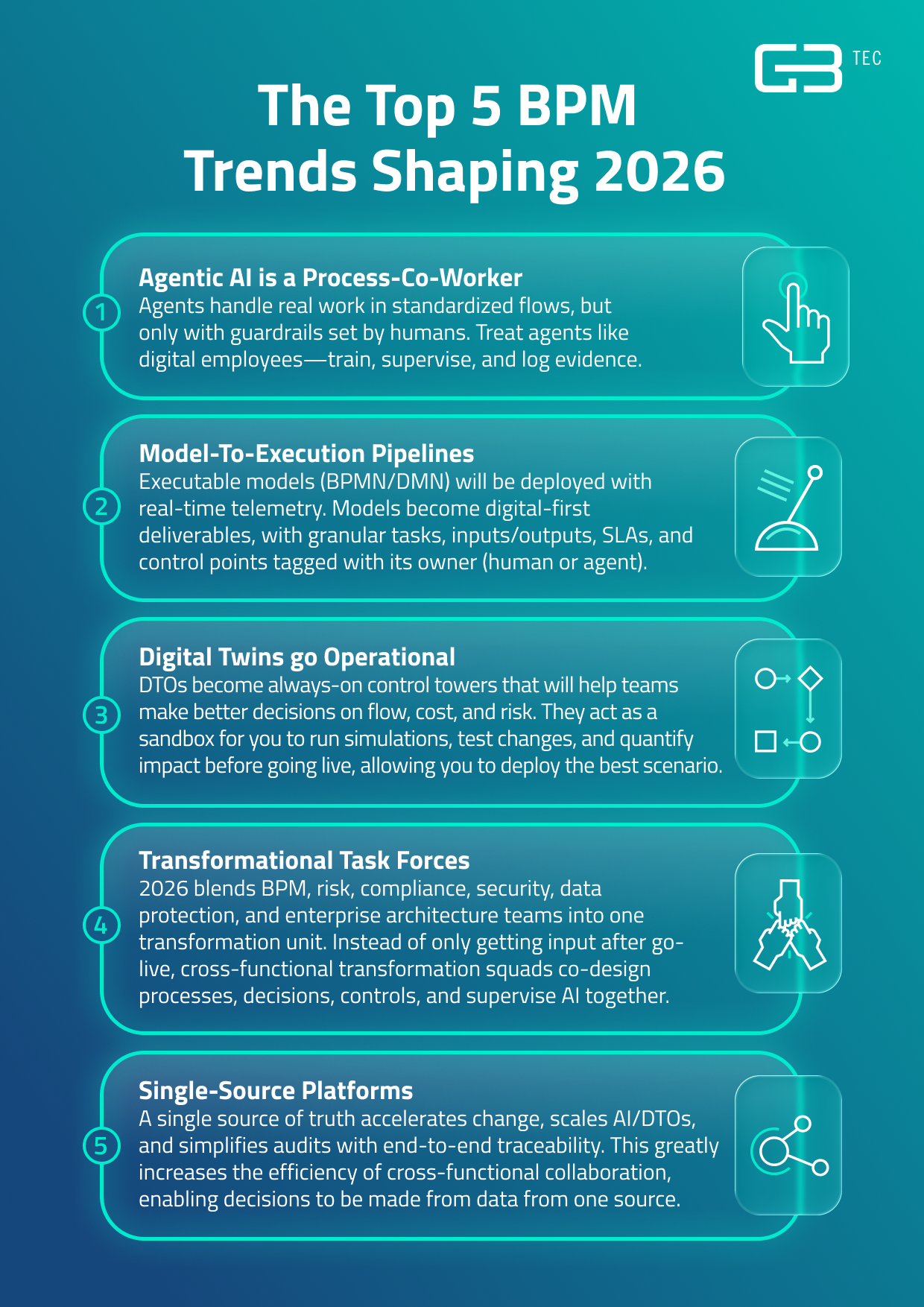 GB TEC

The Top 5 BPM Trends Shaping 2026

1
Agentic AI is a Process-Co-Worker
Agents handle real work in standardized flows, but only with guardrails set by humans. Treat agents like digital employees—train, supervise, and log evidence.

2
Model-To-Execution Pipelines
Executable models (BPMN/DMN) will be deployed with real-time telemetry. Models become digital-first deliverables, with granular tasks, inputs/outputs, SLAs, and control points tagged with its owner (human or agent).

3
Digital Twins go Operational
DTOs become always-on control towers that will help teams make better decisions on flow, cost, and risk. They act as a sandbox for you to run simulations, test changes, and quantify impact before going live, allowing you to deploy the best scenario.

4
Transformational Task Forces
2026 blends BPM, risk, compliance, security, data protection, and enterprise architecture teams into one transformation unit. Instead of only getting input after go-live, cross-functional transformation squads co-design processes, decisions, controls, and supervise AI together.

5
Single-Source Platforms
A single source of truth accelerates change, scales AI/DTOs, and simplifies audits with end-to-end traceability. This greatly increases the efficiency of cross-functional collaboration, enabling decisions to be made from data from one source.